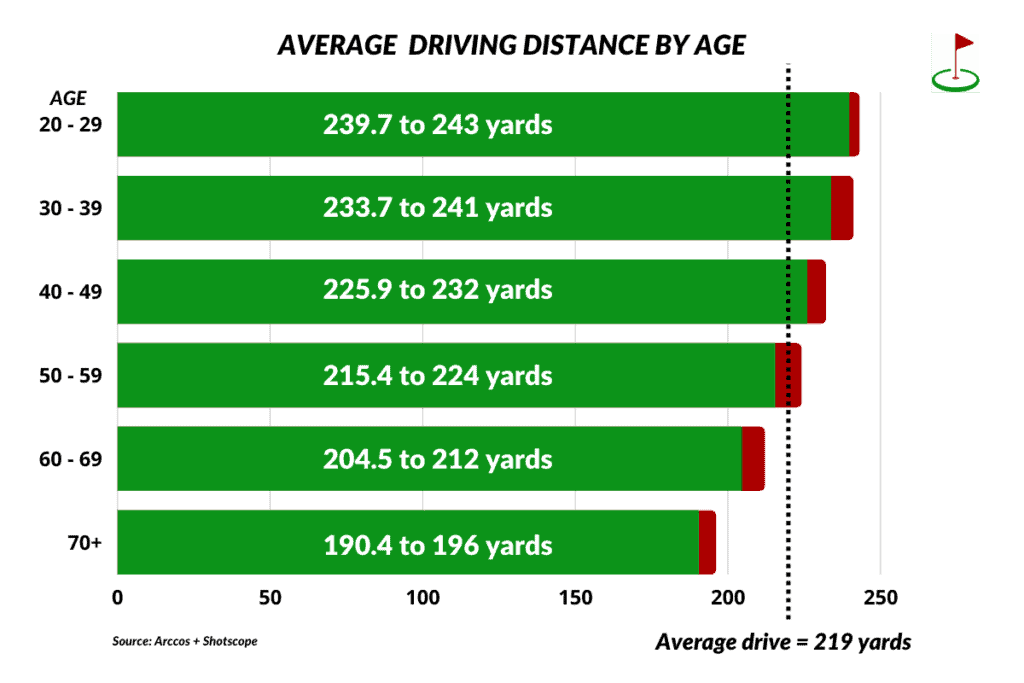 AVERAGE DRIVING DISTANCE BY AGE

AGE
20 - 29
239.7 to 243 yards

30 - 39
233.7 to 241 yards

40 - 49
225.9 to 232 yards

50 - 59
215.4 to 224 yards

60 - 69
204.5 to 212 yards

70+
190.4 to 196 yards

0
50
100
150
200
250

Source: Arccos + Shotscope

Average drive = 219 yards