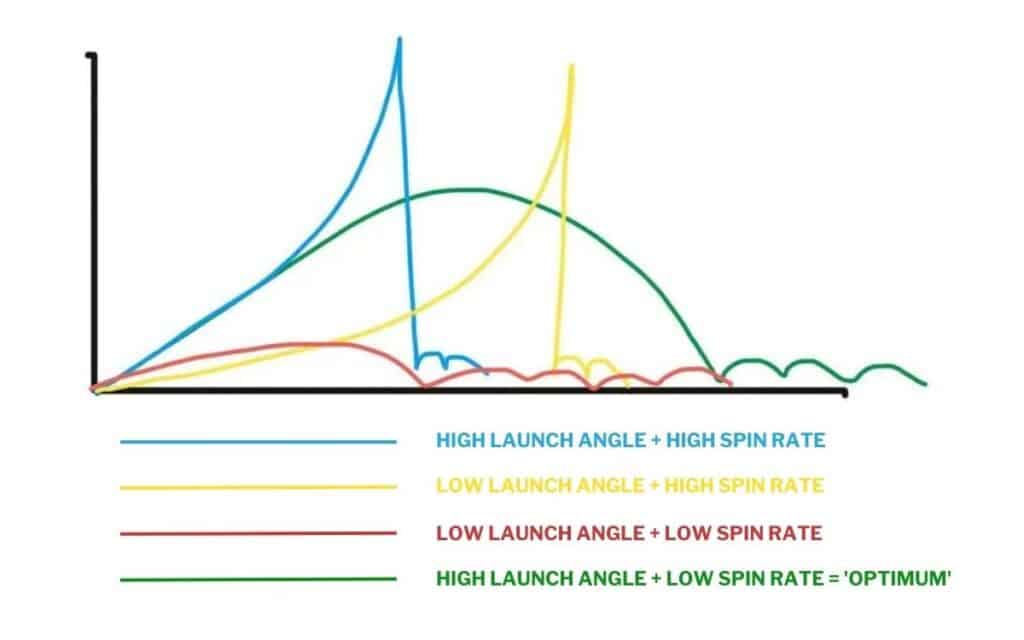 HIGH LAUNCH ANGLE + HIGH SPIN RATE

LOW LAUNCH ANGLE + HIGH SPIN RATE

LOW LAUNCH ANGLE + LOW SPIN RATE

HIGH LAUNCH ANGLE + LOW SPIN RATE = 'OPTIMUM'