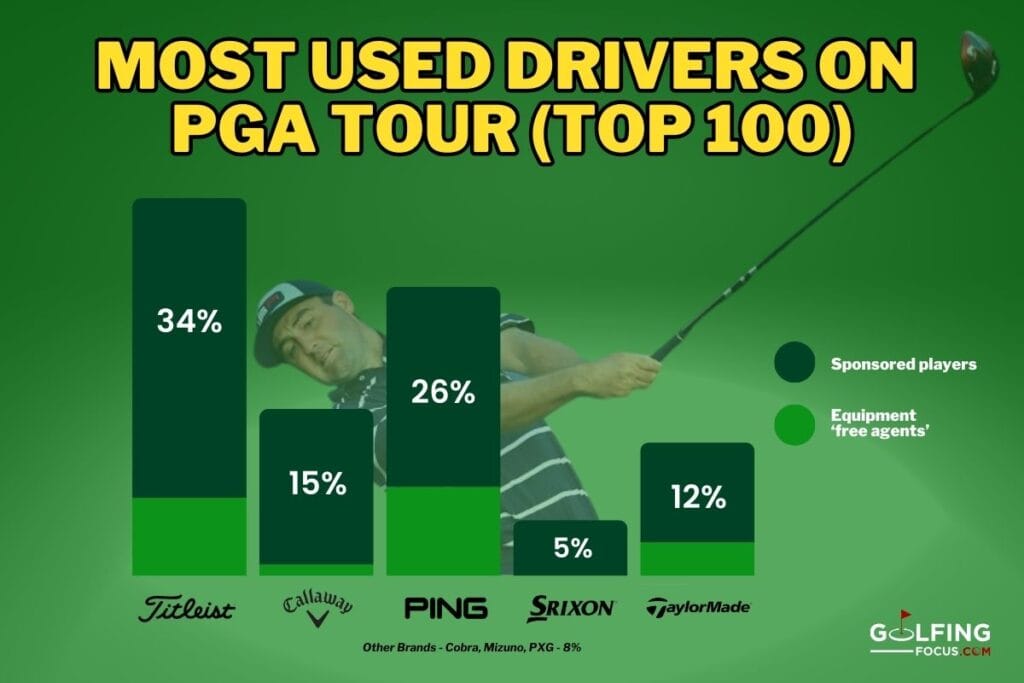 MOST USED DRIVERS ON PGA TOUR (TOP 100)

34%

15%

26%

5%

12%

Sponsored players

Equipment 'free agents'

Titleist

Callaway

PING

SRIXON

TaylorMade

Other Brands - Cobra, Mizuno, PXG - 8%

GOLFING FOCUS.COM